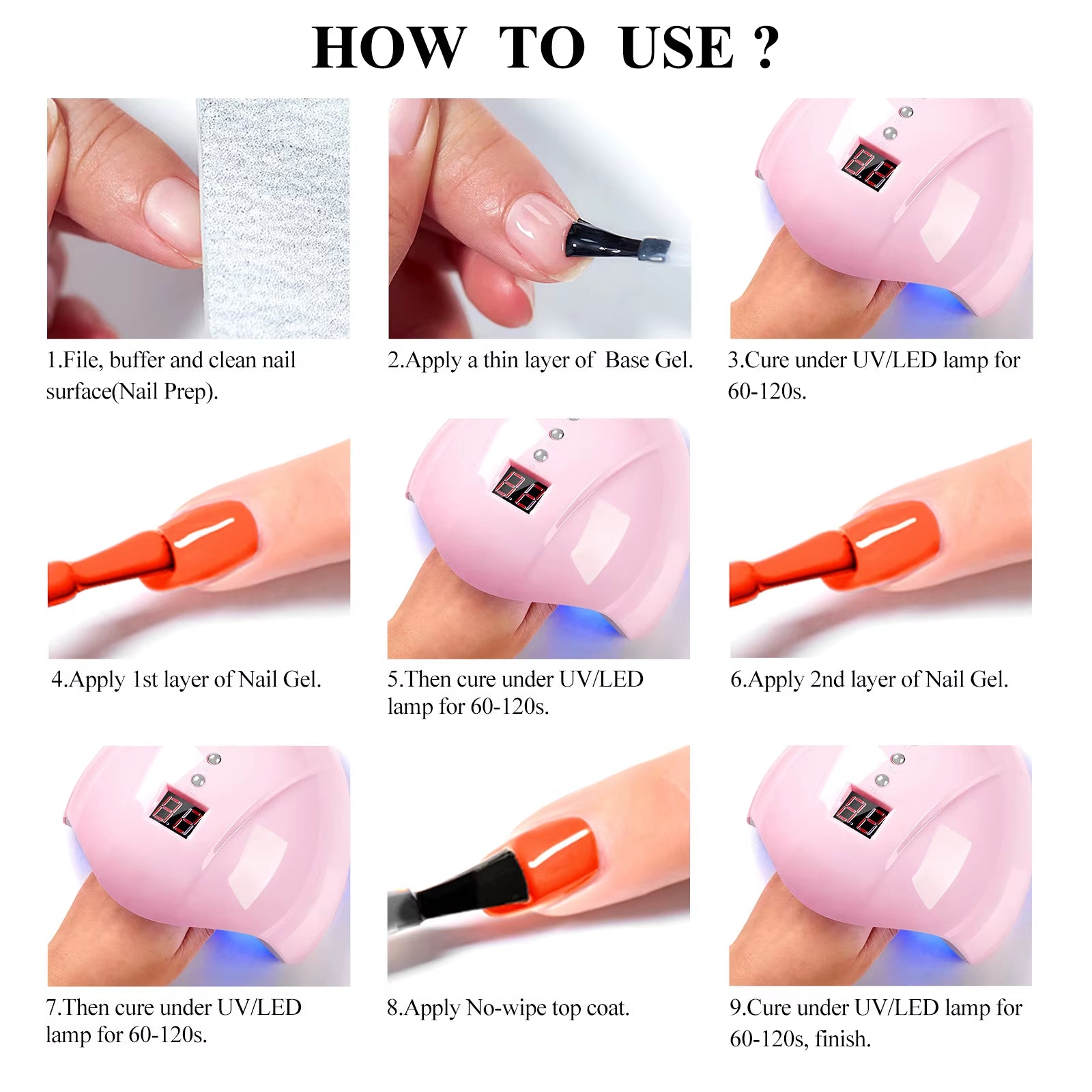 HOW TO USE ?

1.File, buffer and clean nail surface(Nail Prep).

2.Apply a thin layer of Base Gel.

3.Cure under UV/LED lamp for 60-120s.

4.Apply 1st layer of Nail Gel.

5.Then cure under UV/LED lamp for 60-120s.

6.Apply 2nd layer of Nail Gel.

7.Then cure under UV/LED lamp for 60-120s.

8.Apply No-wipe top coat.

9.Cure under UV/LED lamp for 60-120s, finish.