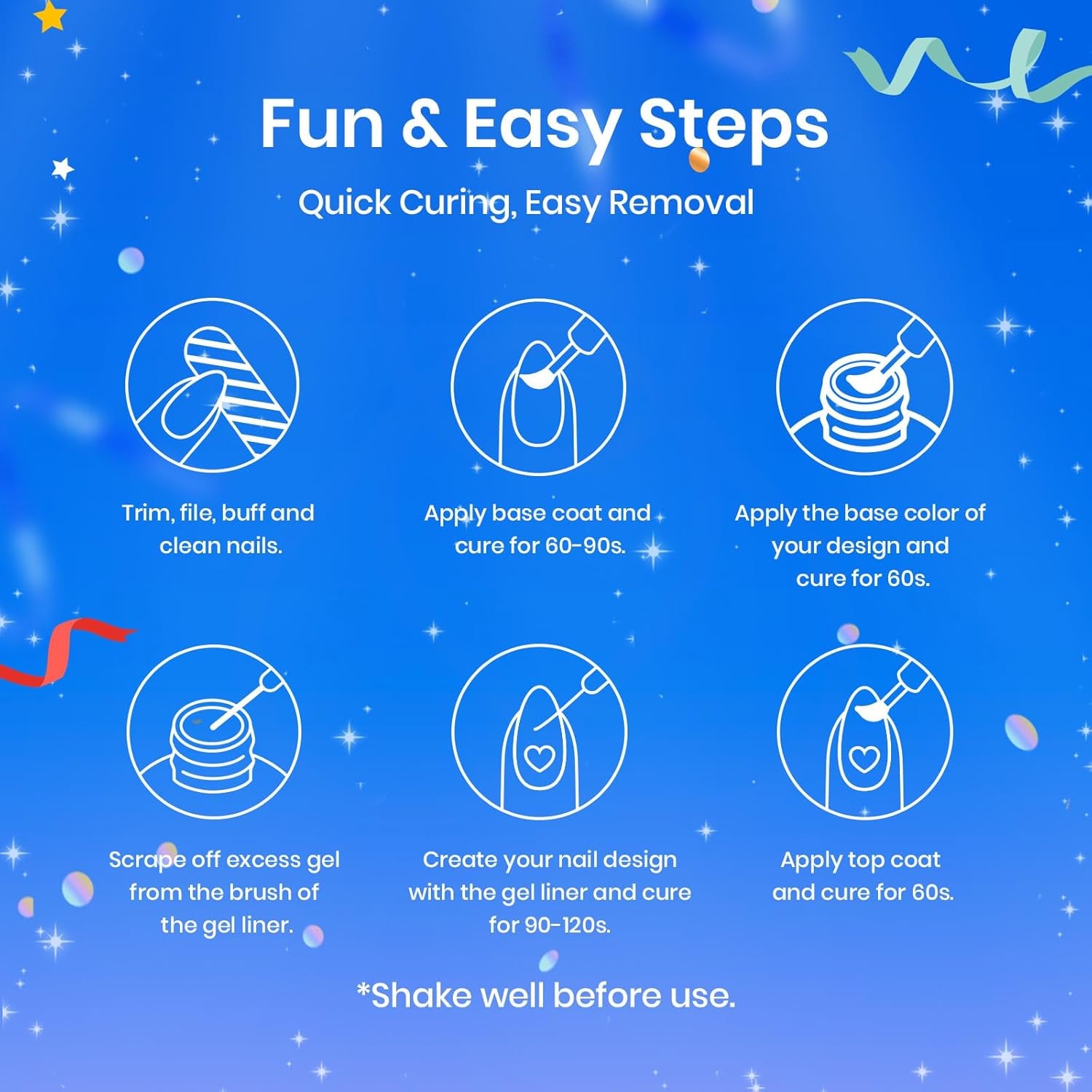 Fun & Easy Steps

Quick Curing, Easy Removal

Trim, file, buff and clean nails.

Apply base coat and cure for 60-90s.

Apply the base color of your design and cure for 60s.

Scrape off excess gel from the brush of the gel liner.

Create your nail design with the gel liner and cure for 90-120s.

Apply top coat and cure for 60s.

*Shake well before use.